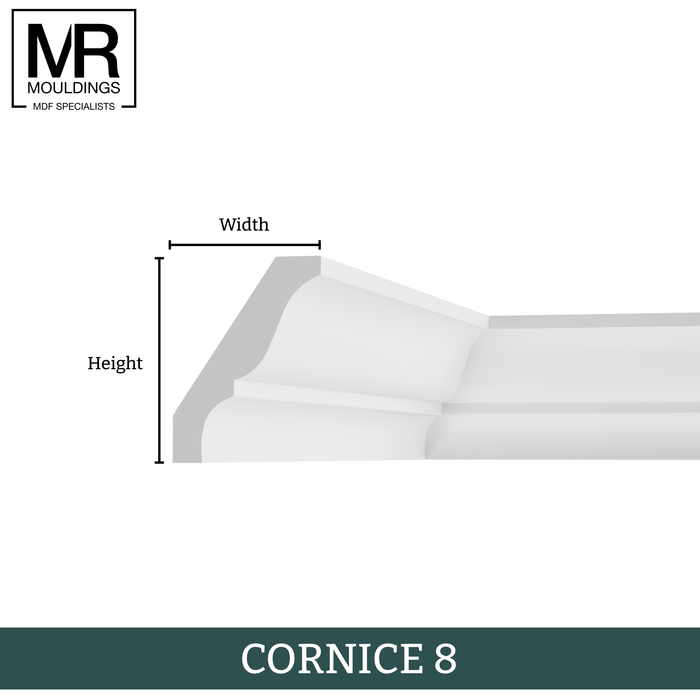 MR
MOULDINGS
MDF SPECIALISTS

Width

Height

CORNICE 8